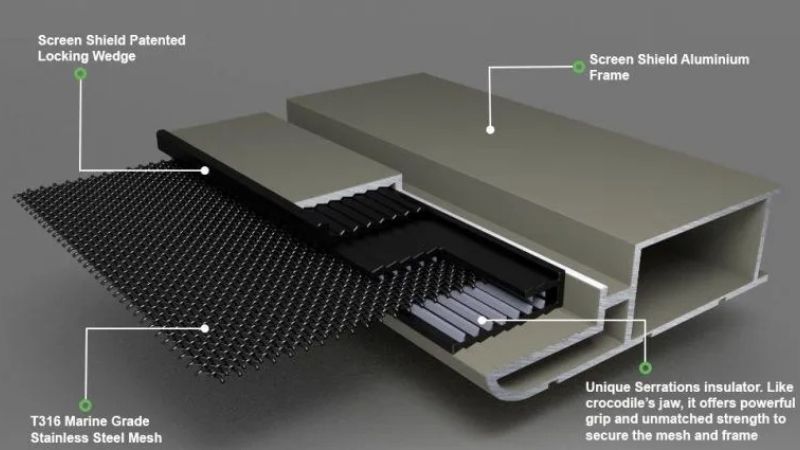 Screen Shield Patented Locking Wedge

Screen Shield Aluminium Frame

T316 Marine Grade Stainless Steel Mesh

Unique Serrations insulator. Like crocodile's jaw, it offers powerful grip and unmatched strength to secure the mesh and frame